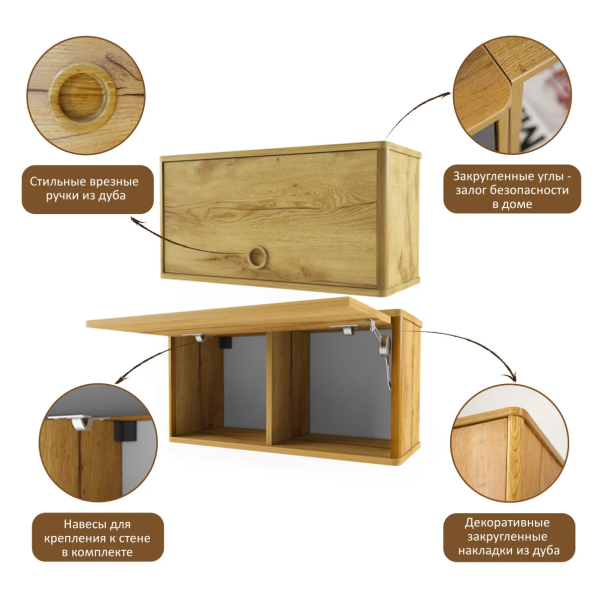 Стильные врезные ручки из дуба

Закругленные углы - залог безопасности в доме

Навесы для крепления к стене в комплекте

Декоративные закругленные накладки из дуба