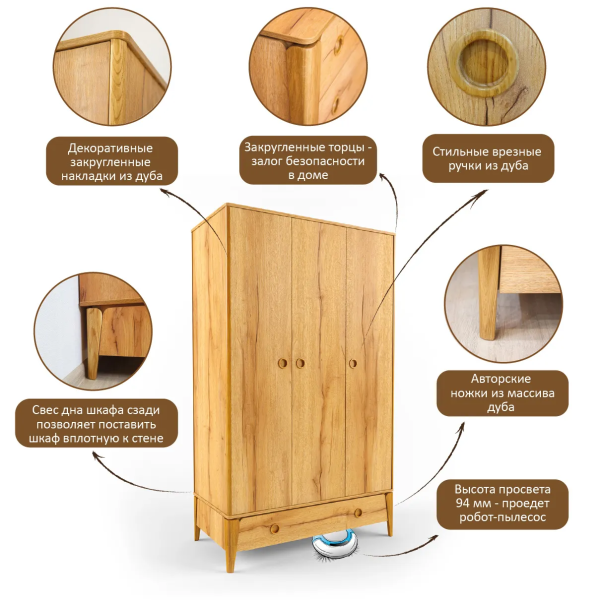 Декоративные закругленные накладки из дуба

Закругленные торцы - залог безопасности в доме

Стильные врезные ручки из дуба

Свес дна шкафа сзади позволяет поставить шкаф вплотную к стене

Авторские ножки из массива дуба

Высота просвета 94 мм - проедет робот-пылесос