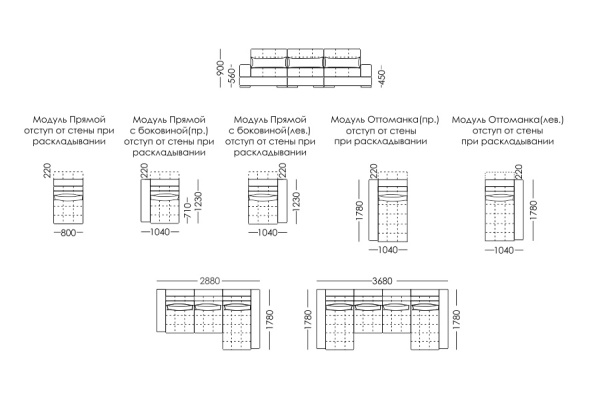 900
560
450

Модуль Прямой
отступ от стены при раскладывании

220
800

Модуль Прямой
с боковиной(пр.)
отступ от стены при раскладывании

220
710
1230
1040

Модуль Прямой
с боковиной(лев.)
отступ от стены при раскладывании

220
1230
1040

Модуль Оттоманка(пр.)
отступ от стены
при раскладывании

220
1780
1040

Модуль Оттоманка(лев.)
отступ от стены
при раскладывании

220
1780
1040

2880
1780

3680
1780
1780