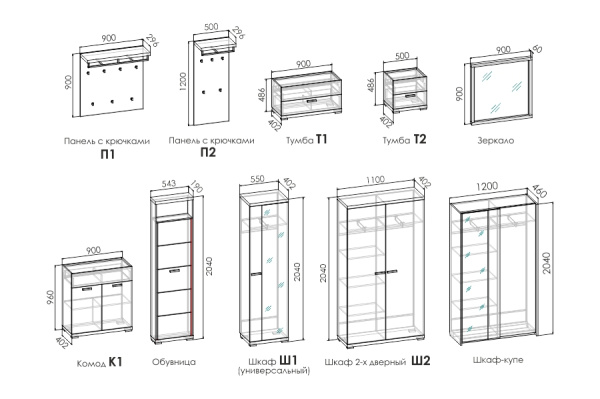 900
296
900
Панель с крючками
П1

500
296
1200
Панель с крючками
П2

900
486
402
Тумба Т1

500
486
402
Тумба Т2

900
80
900
Зеркало

900
960
402
Комод К1

543
190
2040
Обувница

550
402
2040
Шкаф Ш1
(универсальный)

1100
402
2040
Шкаф 2-х дверный Ш2

1200
460
2040
Шкаф-купе