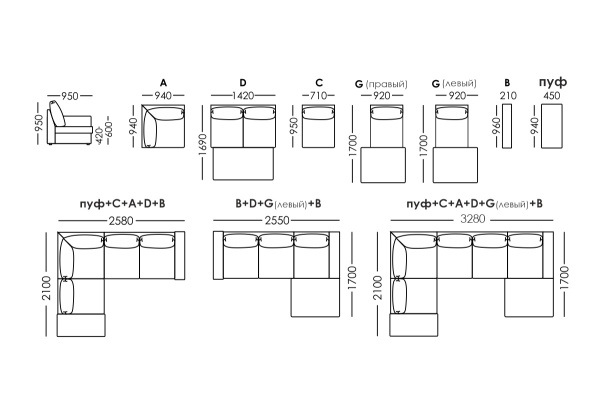 950
950
420
600

A
940
940

D
1420
1690

C
710
950

G (правый)
920
1700

G (левый)
920
1700

B
210
960

пуф
450
940

пуф+C+A+D+B
2580
2100

B+D+G(левый)+B
2550
1700

пуф+C+A+D+G(левый)+B
3280
2100
1700