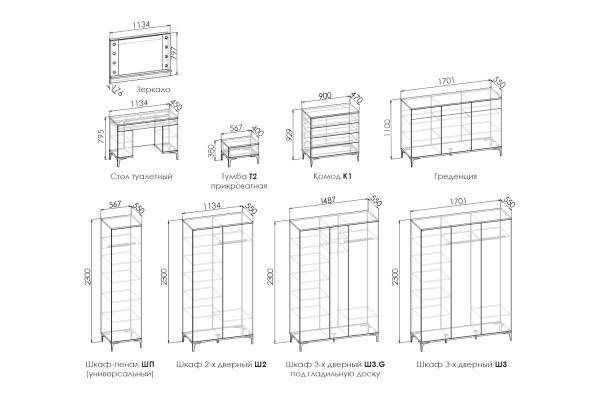 1134
797
176
Зеркало

1134
450
795
Стол туалетный

567
400
380
Тумба Т2 прикроватная

900
470
929
Комод К1

1701
550
1100
Греденция

567
550
2300
Шкаф-пенал ШП (универсальный)

1134
550
2300
Шкаф 2-х дверный Ш2

1487
550
2300
Шкаф 3-х дверный Ш3.G под гладильную доску

1701
550
2300
Шкаф 3-х дверный Ш3